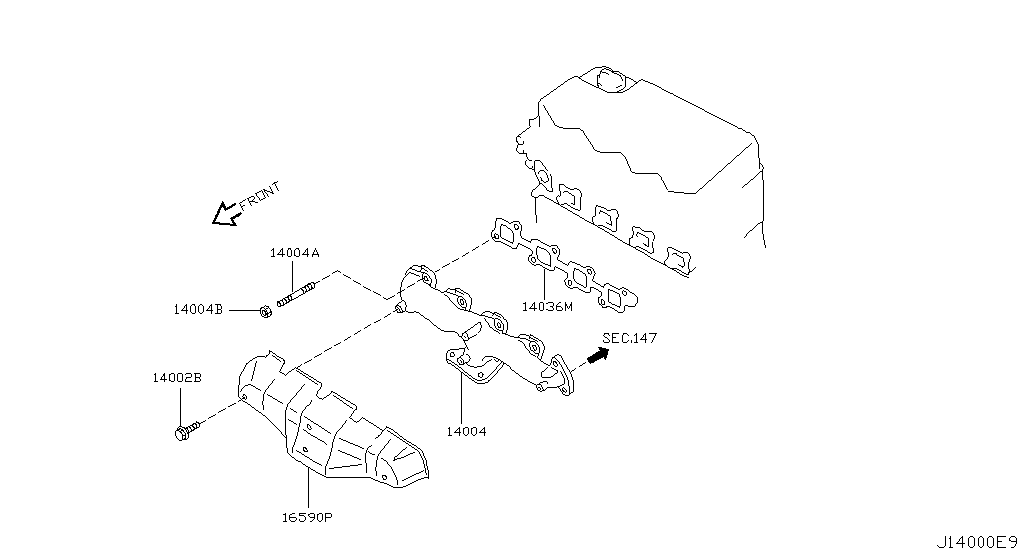 FRONT

14004A

14004B

14036M

SEC.147

14002B

14004

16590P

J14000E9