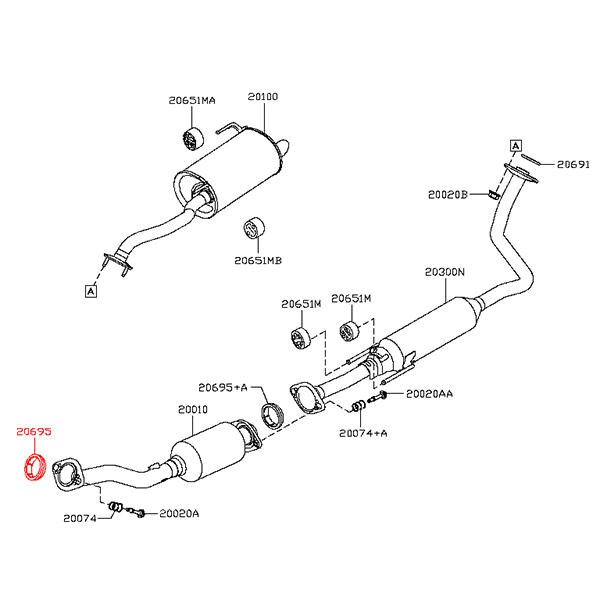 20651MA
20100
A
20691
20020B
20651MB
A
20300N
20651M
20651M
20695+A
20020AA
20010
20074+A
20695
20074
20020A