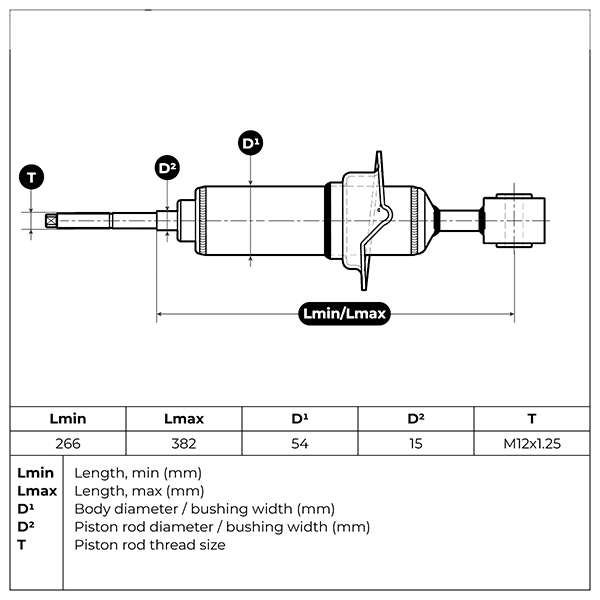 T

D²

D¹

Lmin/Lmax

| Lmin | Lmax | D¹ | D² | T |
|---|---|---|---|---|
| 266 | 382 | 54 | 15 | M12x1.25 |

| | |
|---|---|
| Lmin | Length, min (mm) |
| Lmax | Length, max (mm) |
| D¹ | Body diameter / bushing width (mm) |
| D² | Piston rod diameter / bushing width (mm) |
| T | Piston rod thread size |